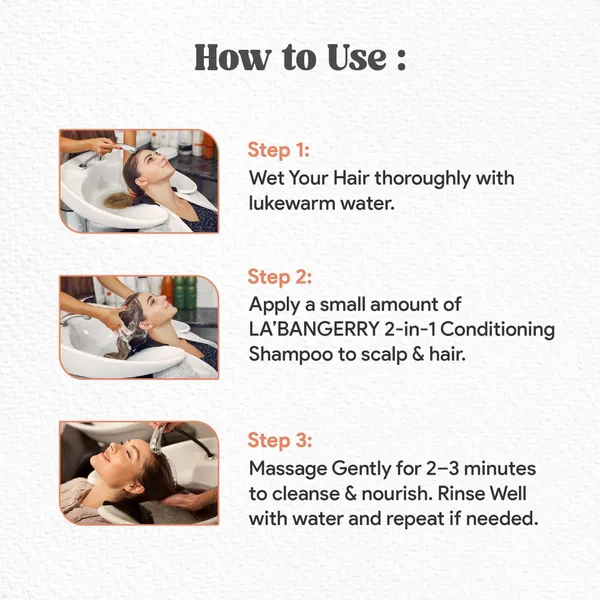 How to Use :

Step 1:
Wet Your Hair thoroughly with lukewarm water.

Step 2:
Apply a small amount of LA'BANGERRY 2-in-1 Conditioning Shampoo to scalp & hair.

Step 3:
Massage Gently for 2–3 minutes to cleanse & nourish. Rinse Well with water and repeat if needed.