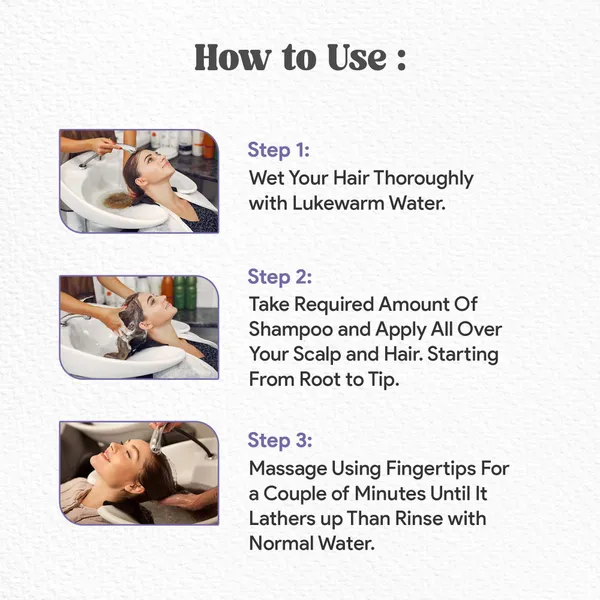 How to Use :

Step 1:
Wet Your Hair Thoroughly with Lukewarm Water.

Step 2:
Take Required Amount Of Shampoo and Apply All Over Your Scalp and Hair. Starting From Root to Tip.

Step 3:
Massage Using Fingertips For a Couple of Minutes Until It Lathers up Than Rinse with Normal Water.