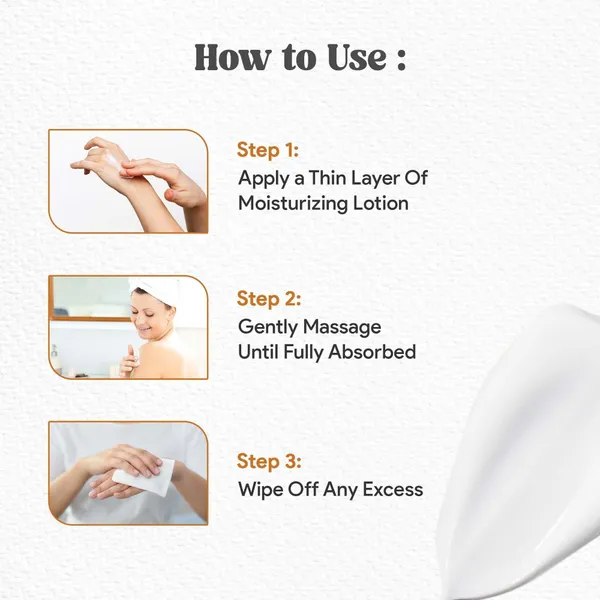 How to Use :

Step 1:
Apply a Thin Layer Of Moisturizing Lotion

Step 2:
Gently Massage Until Fully Absorbed

Step 3:
Wipe Off Any Excess