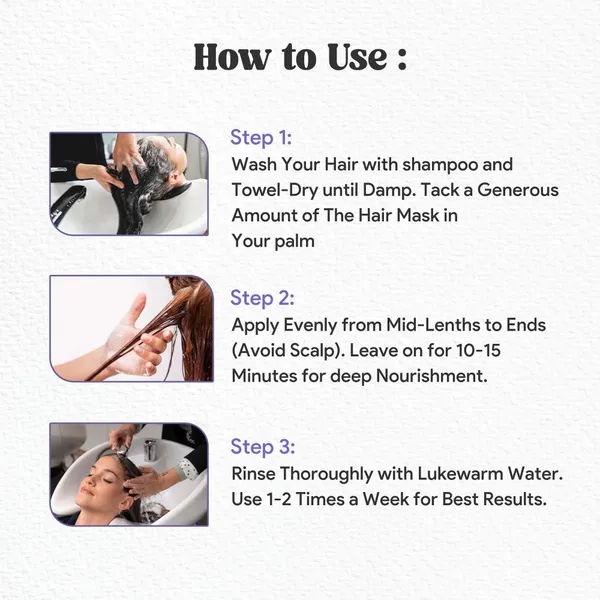 How to Use :

Step 1:
Wash Your Hair with shampoo and Towel-Dry until Damp. Tack a Generous Amount of The Hair Mask in Your palm

Step 2:
Apply Evenly from Mid-Lenths to Ends (Avoid Scalp). Leave on for 10-15 Minutes for deep Nourishment.

Step 3:
Rinse Thoroughly with Lukewarm Water. Use 1-2 Times a Week for Best Results.