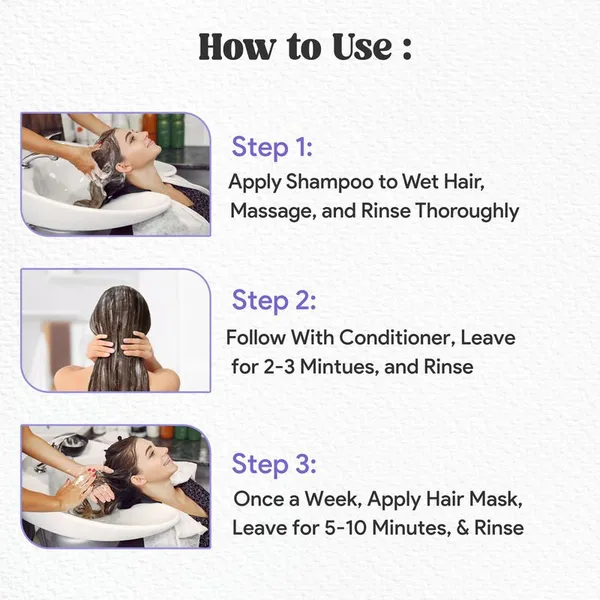 How to Use :

Step 1:
Apply Shampoo to Wet Hair, Massage, and Rinse Thoroughly

Step 2:
Follow With Conditioner, Leave for 2-3 Mintues, and Rinse

Step 3:
Once a Week, Apply Hair Mask, Leave for 5-10 Minutes, & Rinse