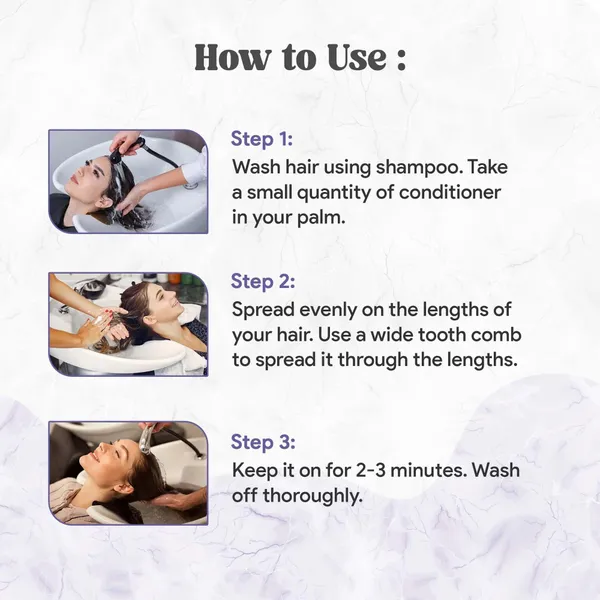 How to Use :

Step 1:
Wash hair using shampoo. Take a small quantity of conditioner in your palm.

Step 2:
Spread evenly on the lengths of your hair. Use a wide tooth comb to spread it through the lengths.

Step 3:
Keep it on for 2-3 minutes. Wash off thoroughly.