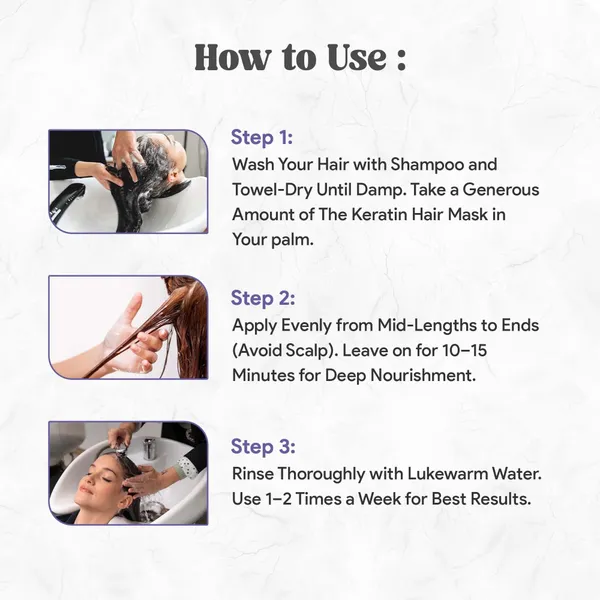 How to Use :

Step 1:
Wash Your Hair with Shampoo and Towel-Dry Until Damp. Take a Generous Amount of The Keratin Hair Mask in Your palm.

Step 2:
Apply Evenly from Mid-Lengths to Ends (Avoid Scalp). Leave on for 10–15 Minutes for Deep Nourishment.

Step 3:
Rinse Thoroughly with Lukewarm Water. Use 1–2 Times a Week for Best Results.