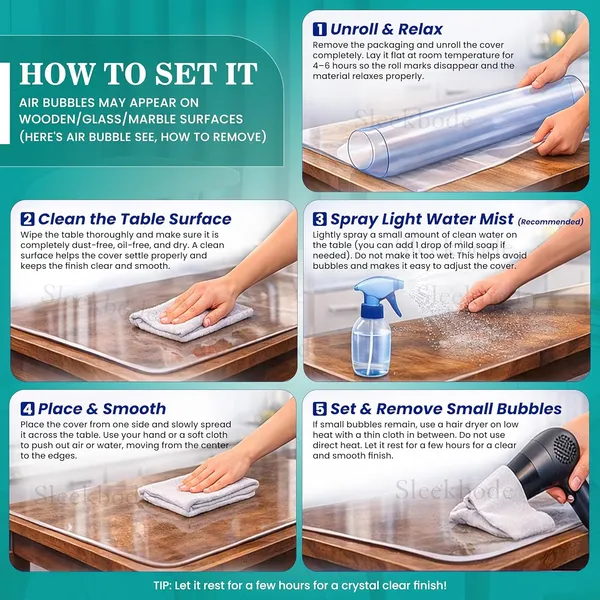 HOW TO SET IT

AIR BUBBLES MAY APPEAR ON WOODEN/GLASS/MARBLE SURFACES (HERE'S AIR BUBBLE SEE, HOW TO REMOVE)

1 Unroll & Relax

Remove the packaging and unroll the cover completely. Lay it flat at room temperature for 4–6 hours so the roll marks disappear and the material relaxes properly.

Sleekbode

2 Clean the Table Surface

Wipe the table thoroughly and make sure it is completely dust-free, oil-free, and dry. A clean surface helps the cover settle properly and keeps the finish clear and smooth.

Sleekbode

3 Spray Light Water Mist (Recommended)

Lightly spray a small amount of clean water on the table (you can add 1 drop of mild soap if needed). Do not make it too wet. This helps avoid bubbles and makes it easy to adjust the cover.

Sleekbode

4 Place & Smooth

Place the cover from one side and slowly spread it across the table. Use your hand or a soft cloth to push out air or water, moving from the center to the edges.

Sleekbode

5 Set & Remove Small Bubbles

If small bubbles remain, use a hair dryer on low heat with a thin cloth in between. Do not use direct heat. Let it rest for a few hours for a clear and smooth finish.

Sleekbode

TIP: Let it rest for a few hours for a crystal clear finish!