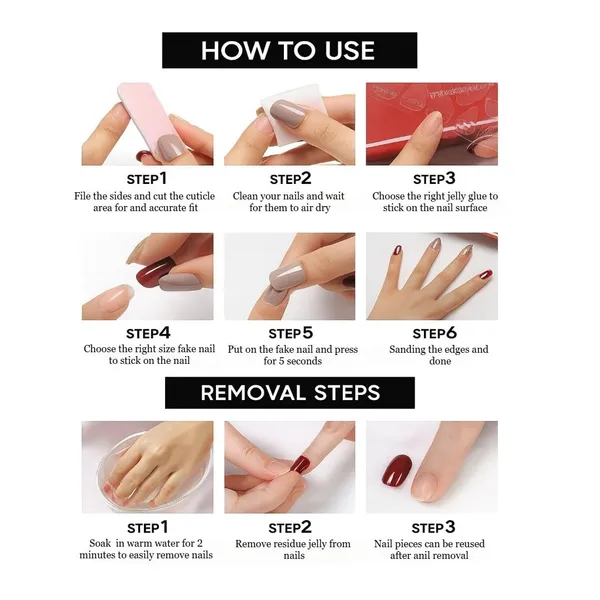 HOW TO USE

STEP1
File the sides and cut the cuticle area for and accurate fit

STEP2
Clean your nails and wait for them to air dry

STEP3
Choose the right jelly glue to stick on the nail surface

STEP4
Choose the right size fake nail to stick on the nail

STEP5
Put on the fake nail and press for 5 seconds

STEP6
Sanding the edges and done

REMOVAL STEPS

STEP1
Soak in warm water for 2 minutes to easily remove nails

STEP2
Remove residue jelly from nails

STEP3
Nail pieces can be reused after anil removal