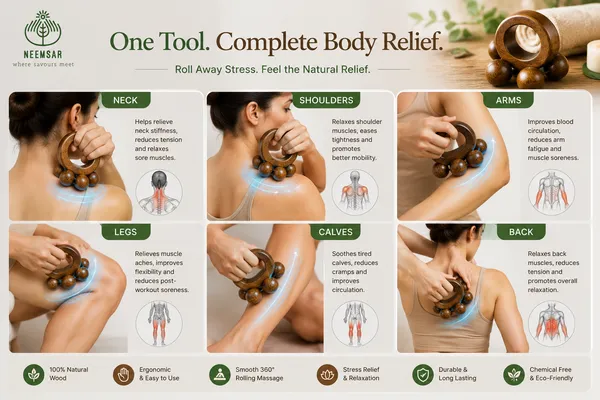 NEEMSAR
where savours meet

One Tool. Complete Body Relief.

Roll Away Stress. Feel the Natural Relief.

NECK
Helps relieve neck stiffness, reduces tension and relaxes sore muscles.

SHOULDERS
Relaxes shoulder muscles, eases tightness and promotes better mobility.

ARMS
Improves blood circulation, reduces arm fatigue and muscle soreness.

LEGS
Relieves muscle aches, improves flexibility and reduces post-workout soreness.

CALVES
Soothes tired calves, reduces cramps and improves circulation.

BACK
Relaxes back muscles, reduces tension and promotes overall relaxation.

100% Natural Wood

Ergonomic & Easy to Use

Smooth 360° Rolling Massage

Stress Relief & Relaxation

Durable & Long Lasting

Chemical Free & Eco-Friendly