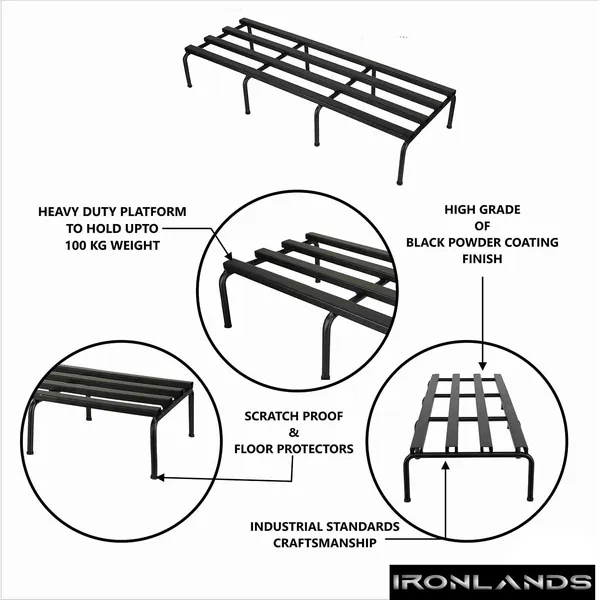 HEAVY DUTY PLATFORM TO HOLD UPTO 100 KG WEIGHT

HIGH GRADE OF BLACK POWDER COATING FINISH

SCRATCH PROOF & FLOOR PROTECTORS

INDUSTRIAL STANDARDS CRAFTSMANSHIP

IRONLANDS