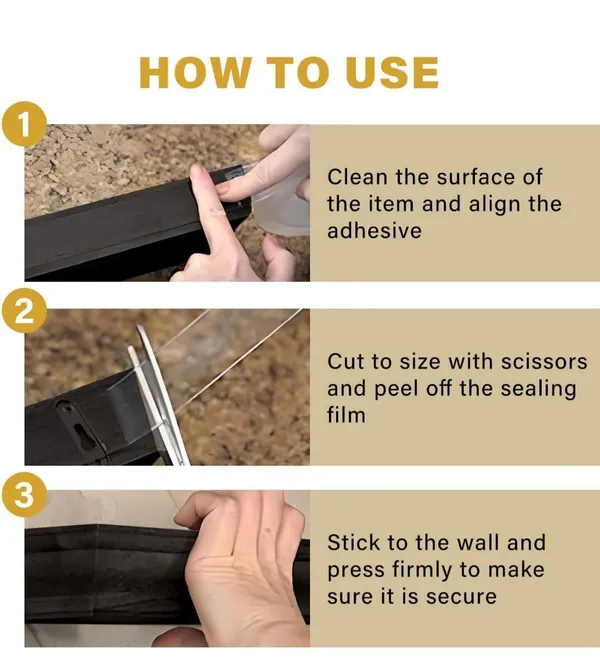 HOW TO USE

1

Clean the surface of the item and align the adhesive

2

Cut to size with scissors and peel off the sealing film

3

Stick to the wall and press firmly to make sure it is secure