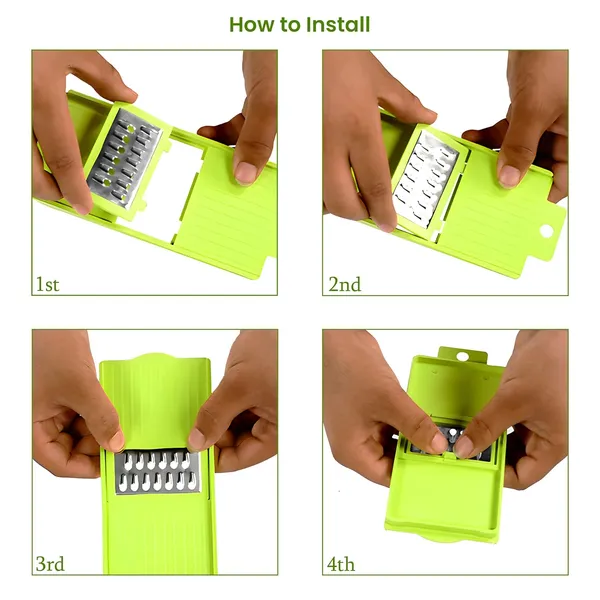 How to Install

1st

2nd

3rd

4th