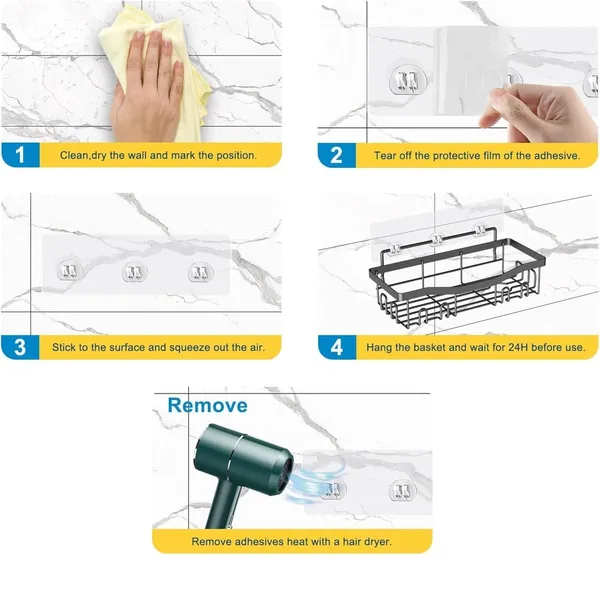 1
Clean,dry the wall and mark the position.

2
Tear off the protective film of the adhesive.

3
Stick to the surface and squeeze out the air.

4
Hang the basket and wait for 24H before use.

Remove

Remove adhesives heat with a hair dryer.