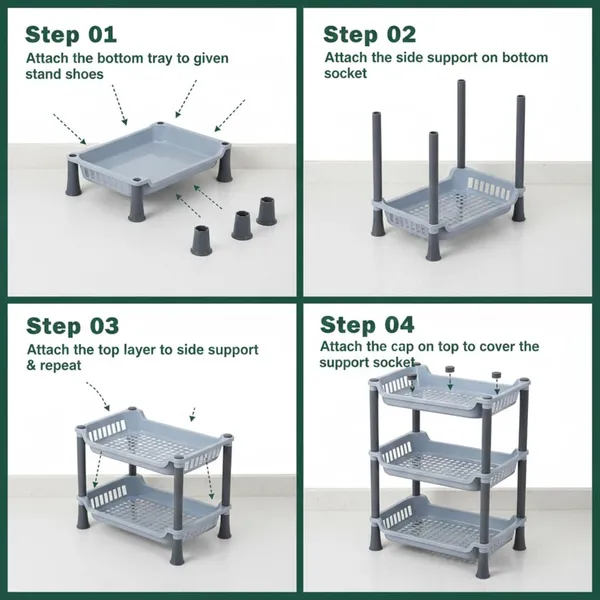 Step 01
Attach the bottom tray to given stand shoes

Step 02
Attach the side support on bottom socket

Step 03
Attach the top layer to side support & repeat

Step 04
Attach the cap on top to cover the support socket