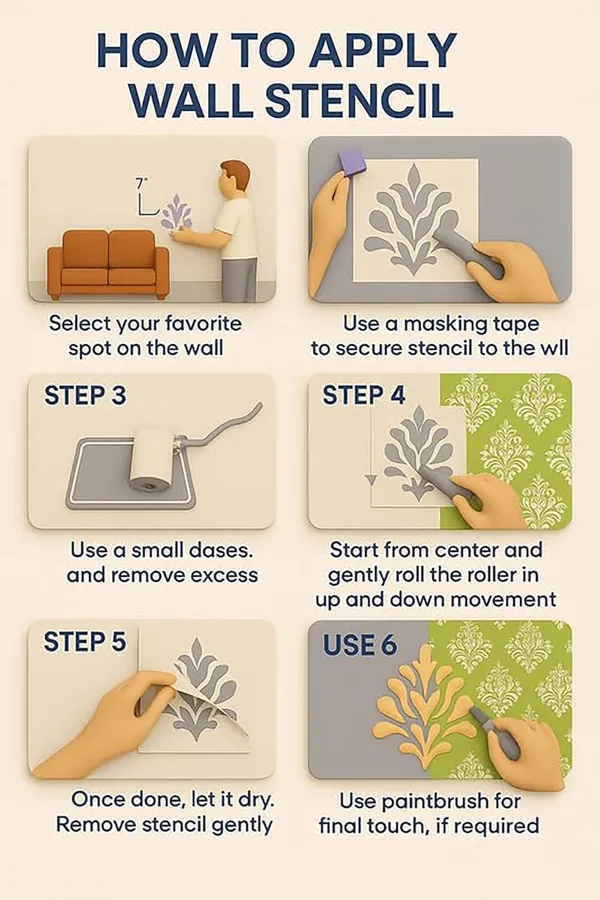 HOW TO APPLY WALL STENCIL

7"

Select your favorite spot on the wall

Use a masking tape to secure stencil to the wll

STEP 3

Use a small dases. and remove excess

STEP 4

Start from center and gently roll the roller in up and down movement

STEP 5

Once done, let it dry. Remove stencil gently

USE 6

Use paintbrush for final touch, if required