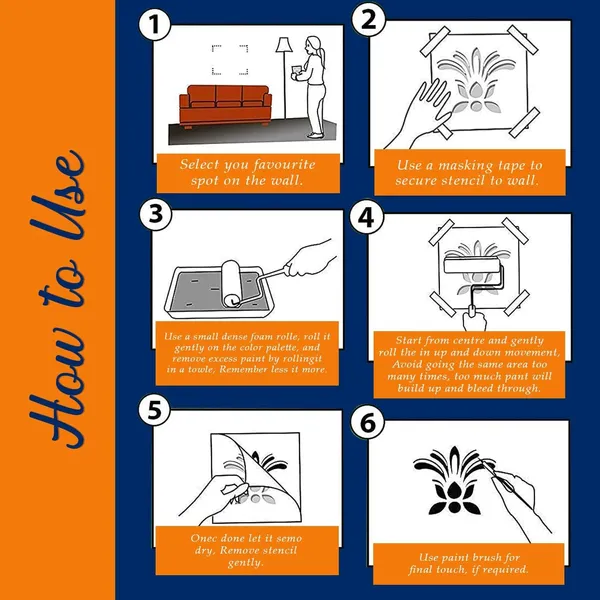 How to Use

1
Select you favourite spot on the wall.

2
Use a masking tape to secure stencil to wall.

3
Use a small dense foam rolle, roll it gently on the color palette, and remove excess paint by rollingit in a towle, Remember less it more.

4
Start from centre and gently roll the in up and down movement, Avoid going the same area too many times, too much pant will build up and bleed through.

5
Onec done let it semo dry, Remove stencil gently.

6
Use paint brush for final touch, if required.