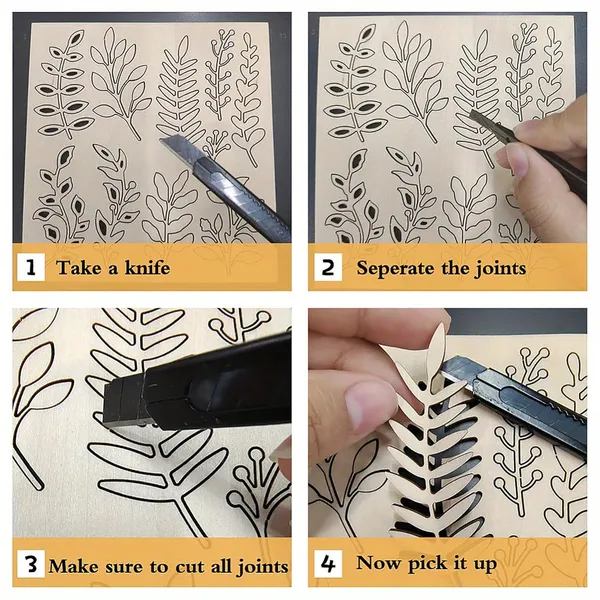 1 Take a knife

2 Seperate the joints

3 Make sure to cut all joints

4 Now pick it up