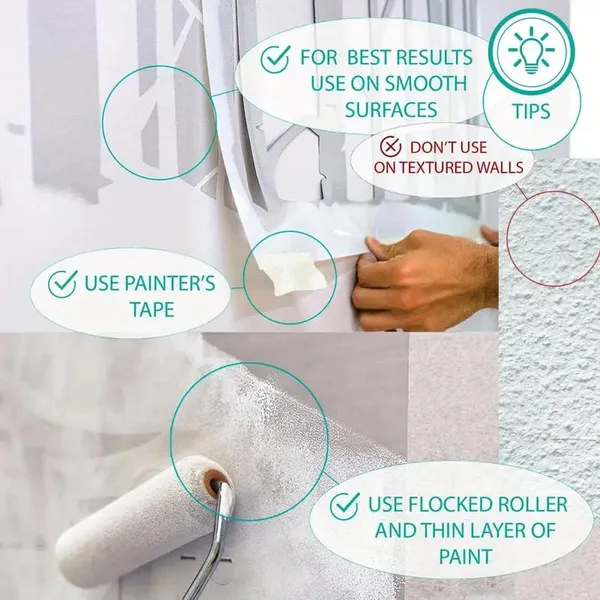 FOR BEST RESULTS USE ON SMOOTH SURFACES

TIPS

DON'T USE ON TEXTURED WALLS

USE PAINTER'S TAPE

USE FLOCKED ROLLER AND THIN LAYER OF PAINT