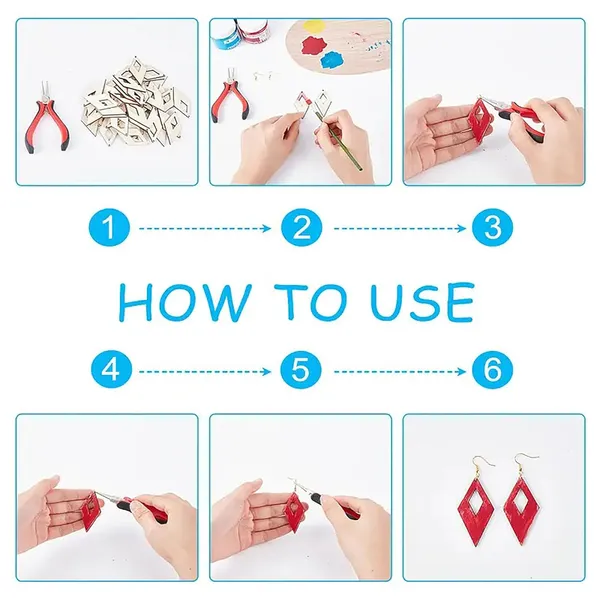 1
2
3
HOW TO USE
4
5
6