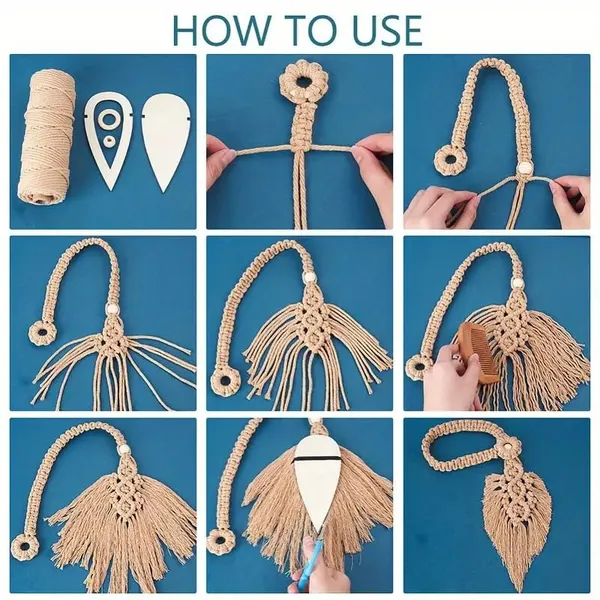 HOW TO USE