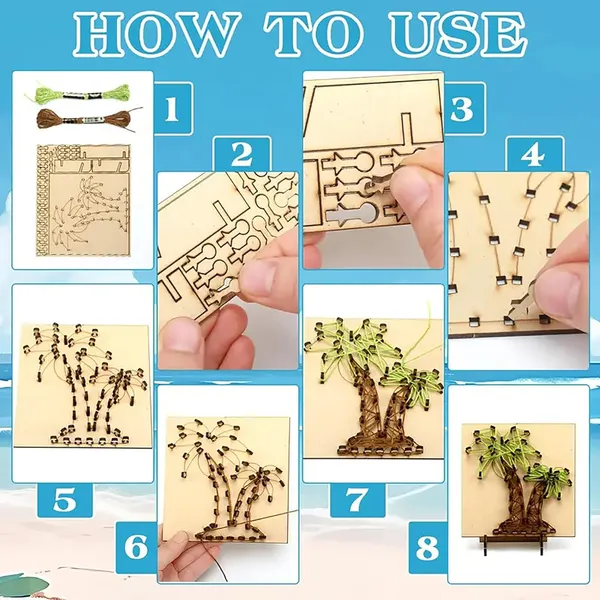 HOW TO USE

1

2

3

4

5

6

7

8