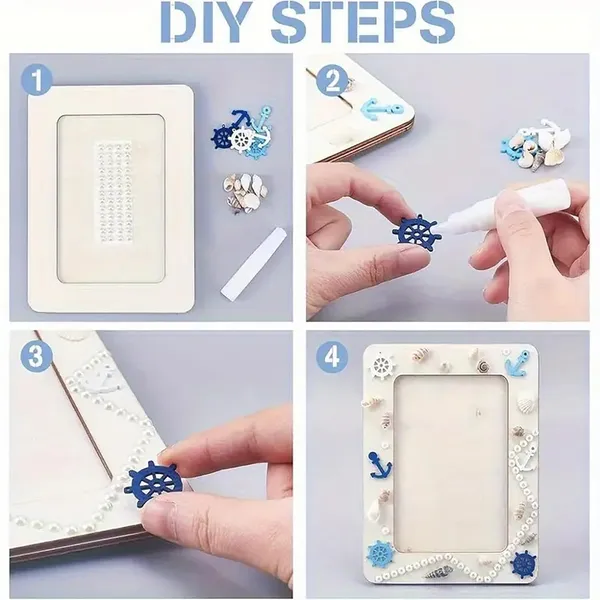 DIY STEPS

1

2

3

4