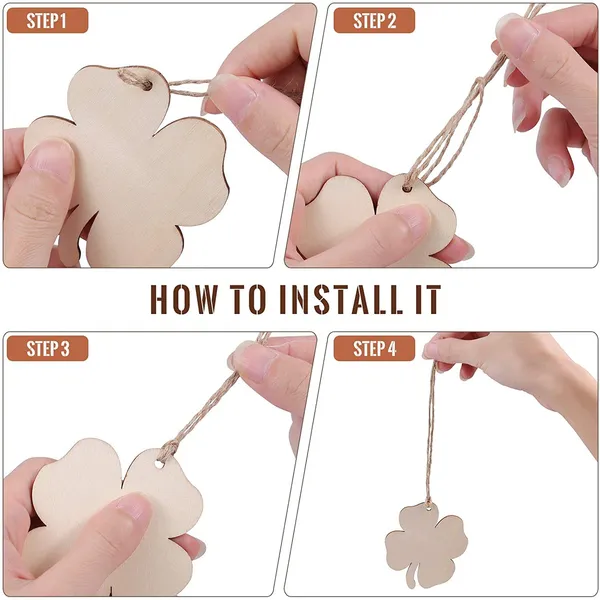 STEP 1

STEP 2

HOW TO INSTALL IT

STEP 3

STEP 4