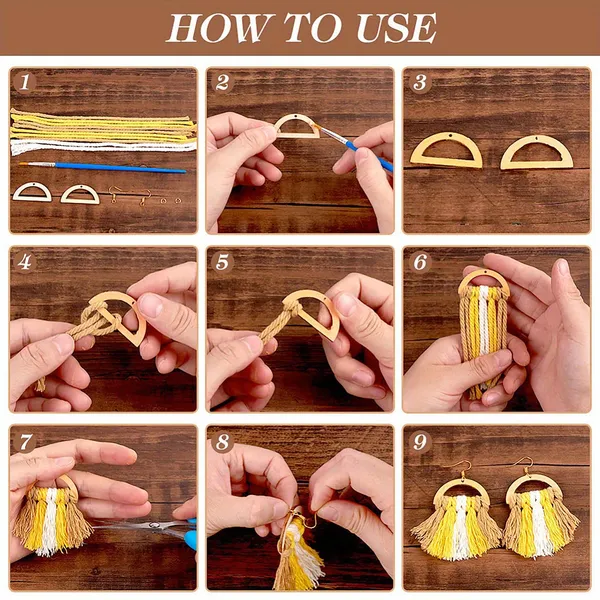 HOW TO USE

1

2

3

4

5

6

7

8

9