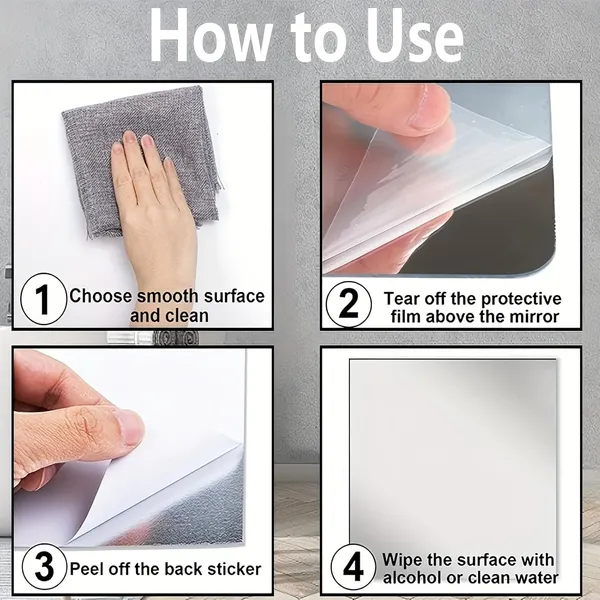 How to Use

1 Choose smooth surface and clean

2 Tear off the protective film above the mirror

3 Peel off the back sticker

4 Wipe the surface with alcohol or clean water