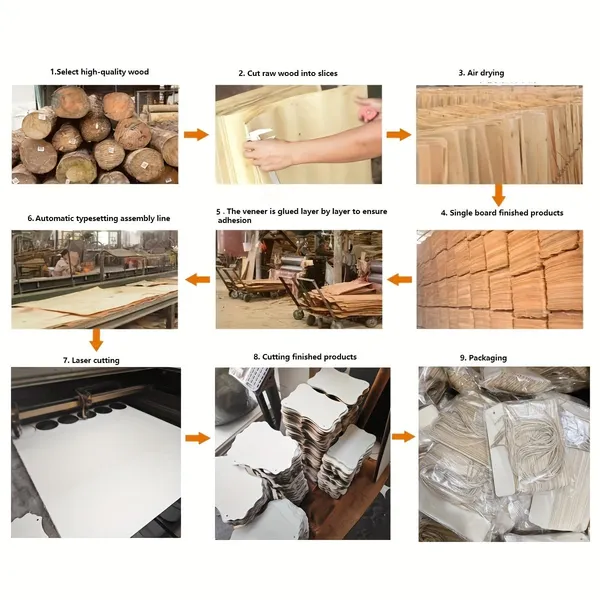 1.Select high-quality wood

2. Cut raw wood into slices

3. Air drying

4. Single board finished products

5 . The veneer is glued layer by layer to ensure adhesion

6. Automatic typesetting assembly line

7. Laser cutting

8. Cutting finished products

9. Packaging