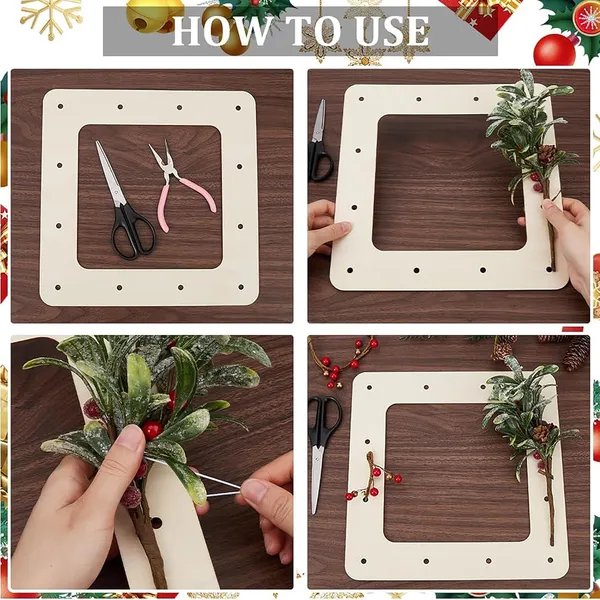 HOW TO USE