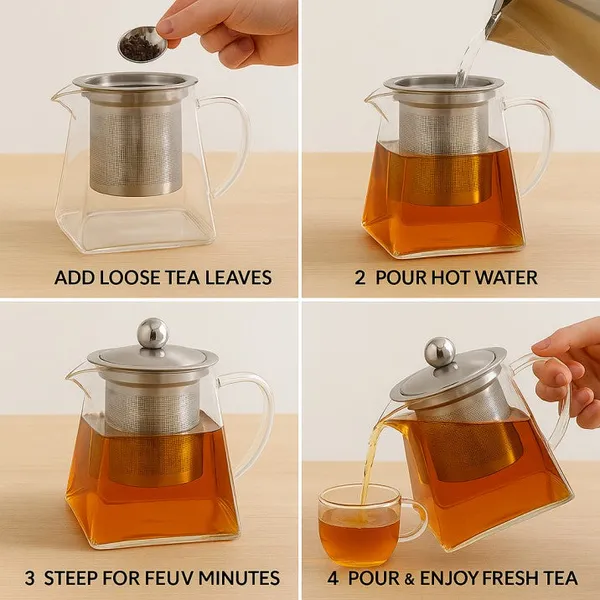 ADD LOOSE TEA LEAVES

2 POUR HOT WATER

3 STEEP FOR FEUV MINUTES

4 POUR & ENJOY FRESH TEA