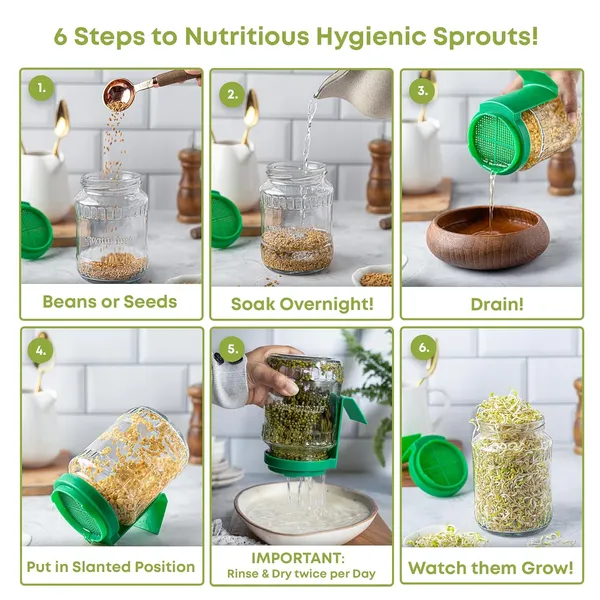 6 Steps to Nutritious Hygienic Sprouts!

1.

Beans or Seeds

2.

Soak Overnight!

3.

Drain!

4.

Put in Slanted Position

5.

IMPORTANT:
Rinse & Dry twice per Day

6.

Watch them Grow!