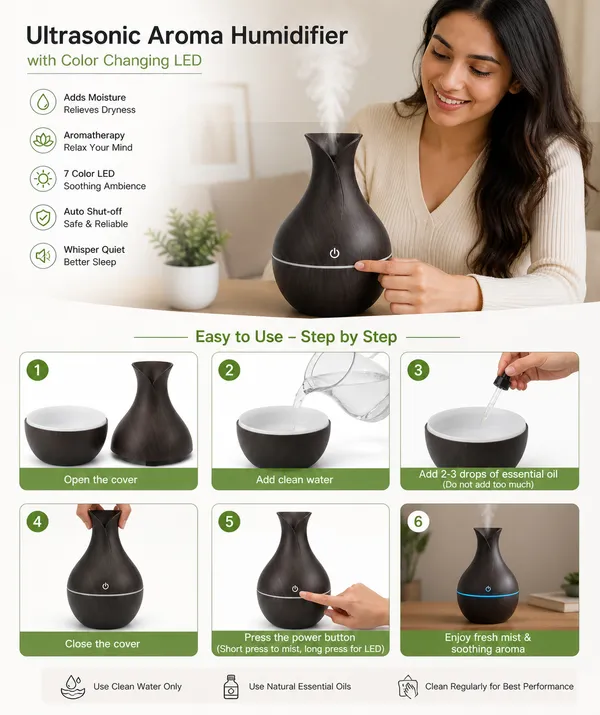 Ultrasonic Aroma Humidifier
with Color Changing LED

Adds Moisture
Relieves Dryness

Aromatherapy
Relax Your Mind

7 Color LED
Soothing Ambience

Auto Shut-off
Safe & Reliable

Whisper Quiet
Better Sleep

Easy to Use – Step by Step

1
Open the cover

2
Add clean water

3
Add 2-3 drops of essential oil
(Do not add too much)

4
Close the cover

5
Press the power button
(Short press to mist, long press for LED)

6
Enjoy fresh mist &
soothing aroma

Use Clean Water Only

Use Natural Essential Oils

Clean Regularly for Best Performance