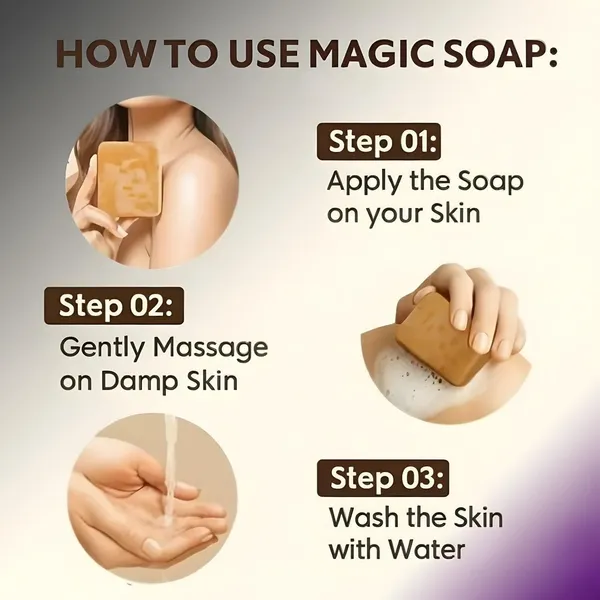 HOW TO USE MAGIC SOAP:

Step 01:
Apply the Soap on your Skin

Step 02:
Gently Massage on Damp Skin

Step 03:
Wash the Skin with Water