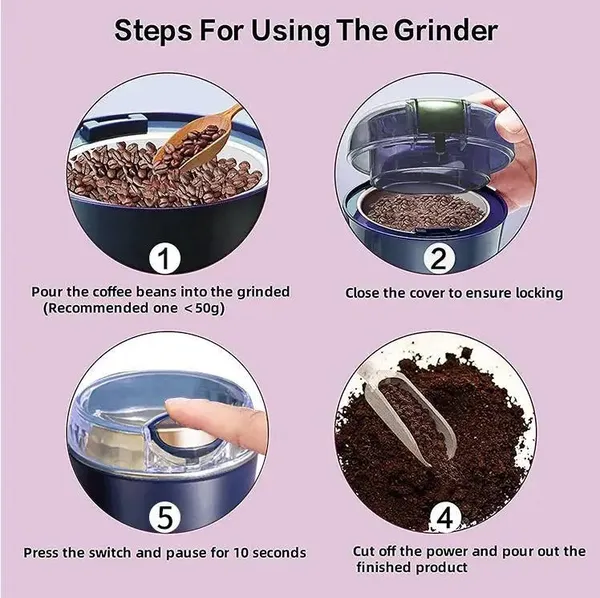 Steps For Using The Grinder

1

Pour the coffee beans into the grinded (Recommended one <50g)

2

Close the cover to ensure locking

5

Press the switch and pause for 10 seconds

4

Cut off the power and pour out the finished product