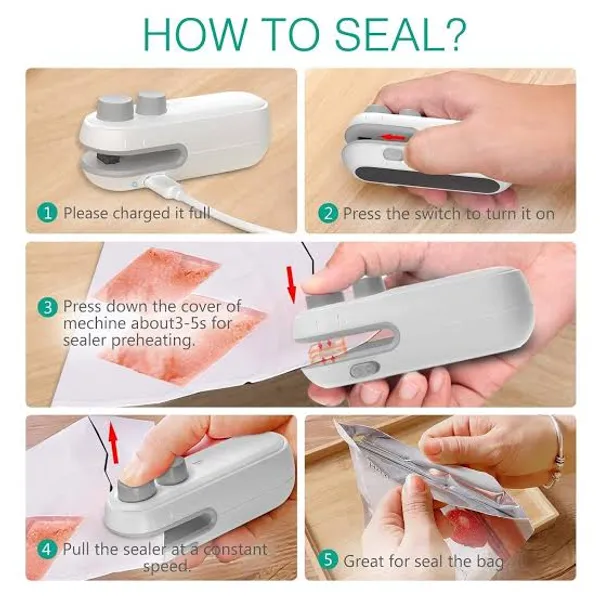 HOW TO SEAL?

1 Please charged it full

2 Press the switch to turn it on

3 Press down the cover of mechine about3-5s for sealer preheating.

4 Pull the sealer at a constant speed.

5 Great for seal the bag