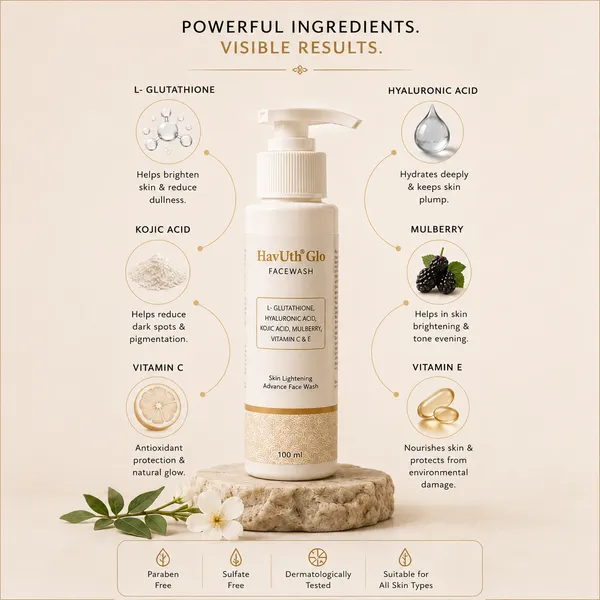 POWERFUL INGREDIENTS.
VISIBLE RESULTS.

L- GLUTATHIONE

Helps brighten skin & reduce dullness.

KOJIC ACID

Helps reduce dark spots & pigmentation.

VITAMIN C

Antioxidant protection & natural glow.

HavUth® Glo
FACEWASH

L- GLUTATHIONE, HYALURONIC ACID, KOJIC ACID, MULBERRY, VITAMIN C & E

Skin Lightening
Advance Face Wash

100 ml

HYALURONIC ACID

Hydrates deeply & keeps skin plump.

MULBERRY

Helps in skin brightening & tone evening.

VITAMIN E

Nourishes skin & protects from environmental damage.

Paraben Free

Sulfate Free

Dermatologically Tested

Suitable for All Skin Types