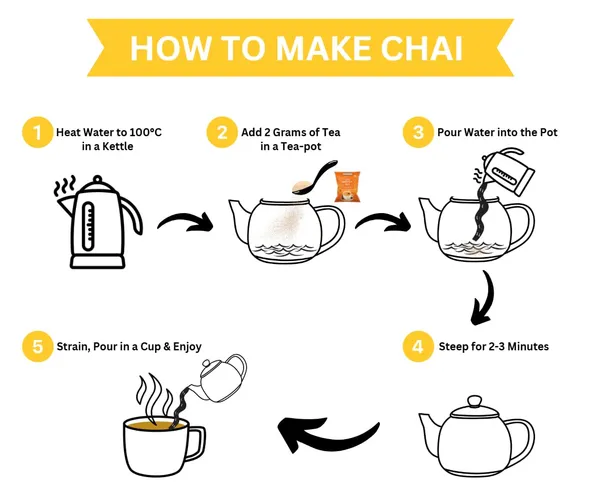 HOW TO MAKE CHAI

1 Heat Water to 100°C in a Kettle

2 Add 2 Grams of Tea in a Tea-pot

3 Pour Water into the Pot

4 Steep for 2-3 Minutes

5 Strain, Pour in a Cup & Enjoy