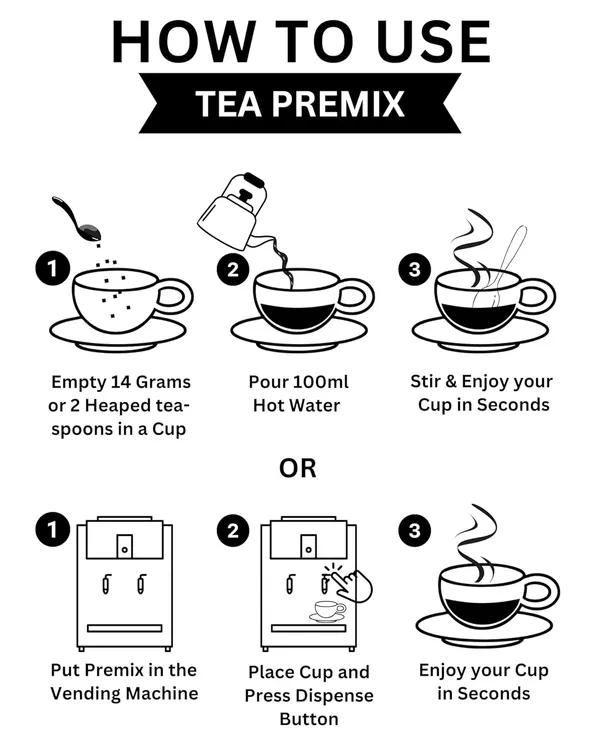 HOW TO USE

TEA PREMIX

1

Empty 14 Grams or 2 Heaped teaspoons in a Cup

2

Pour 100ml Hot Water

3

Stir & Enjoy your Cup in Seconds

OR

1

Put Premix in the Vending Machine

2

Place Cup and Press Dispense Button

3

Enjoy your Cup in Seconds