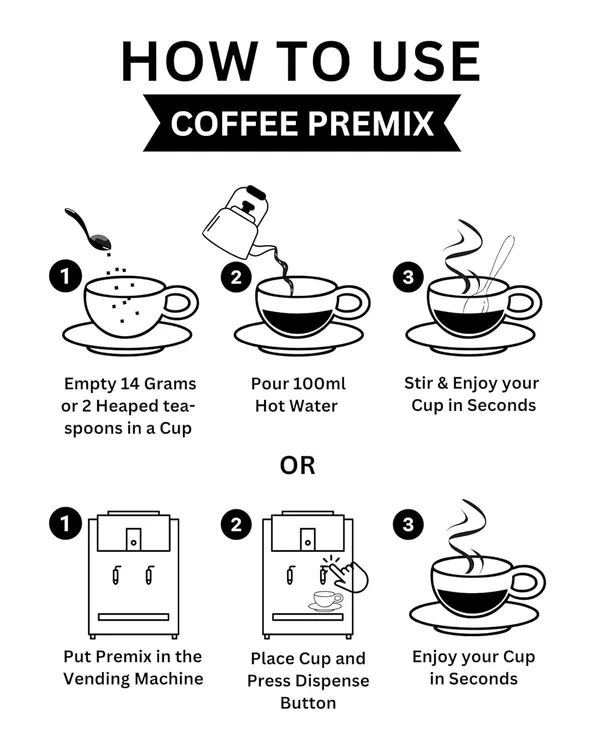 HOW TO USE
COFFEE PREMIX

1
Empty 14 Grams or 2 Heaped teaspoons in a Cup

2
Pour 100ml Hot Water

3
Stir & Enjoy your Cup in Seconds

OR

1
Put Premix in the Vending Machine

2
Place Cup and Press Dispense Button

3
Enjoy your Cup in Seconds