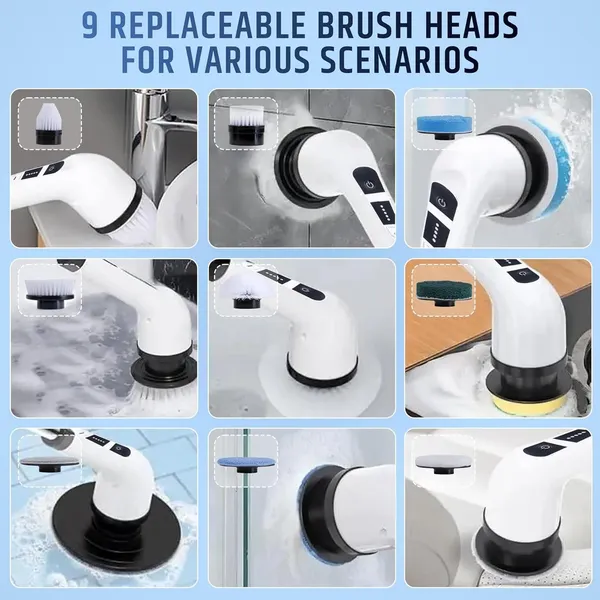 9 REPLACEABLE BRUSH HEADS
FOR VARIOUS SCENARIOS