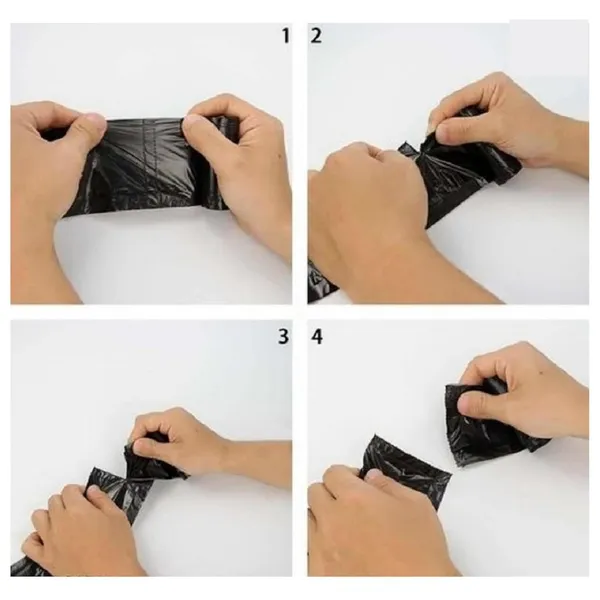 1 2

3 4