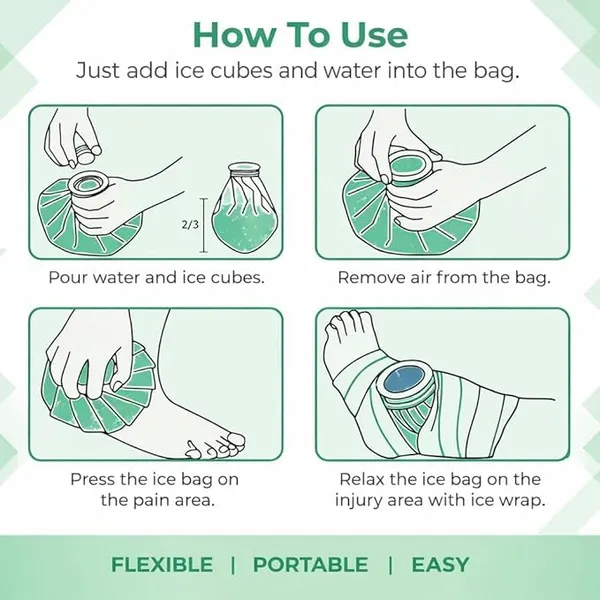 How To Use

Just add ice cubes and water into the bag.

2/3

Pour water and ice cubes.

Remove air from the bag.

Press the ice bag on the pain area.

Relax the ice bag on the injury area with ice wrap.

FLEXIBLE | PORTABLE | EASY