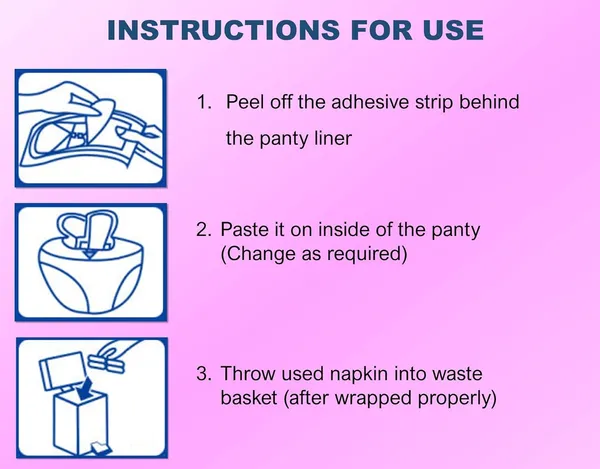 INSTRUCTIONS FOR USE

1. Peel off the adhesive strip behind the panty liner

2. Paste it on inside of the panty (Change as required)

3. Throw used napkin into waste basket (after wrapped properly)