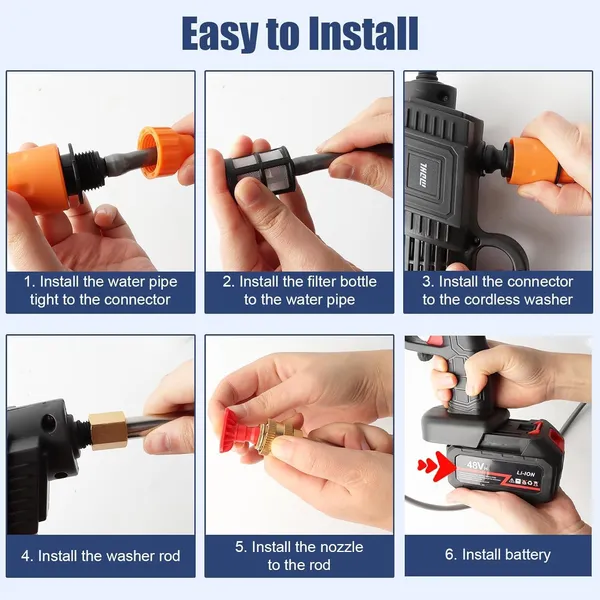 Easy to Install

1. Install the water pipe tight to the connector

2. Install the filter bottle to the water pipe

3. Install the connector to the cordless washer

4. Install the washer rod

5. Install the nozzle to the rod

48V LI-ION

6. Install battery