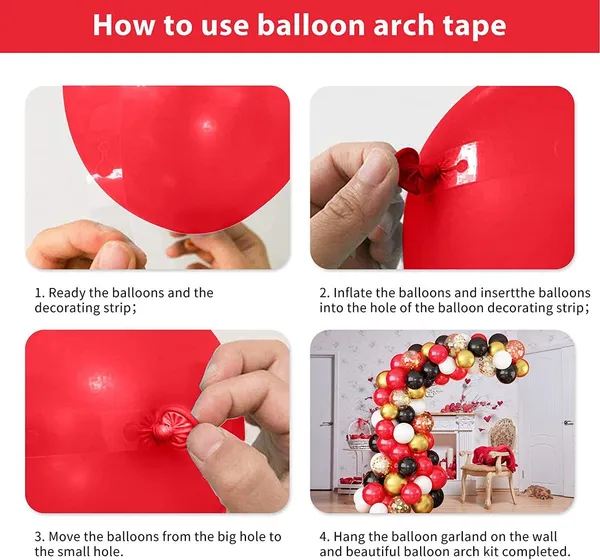 How to use balloon arch tape

1. Ready the balloons and the decorating strip;

2. Inflate the balloons and insertthe balloons into the hole of the balloon decorating strip;

3. Move the balloons from the big hole to the small hole.

4. Hang the balloon garland on the wall and beautiful balloon arch kit completed.