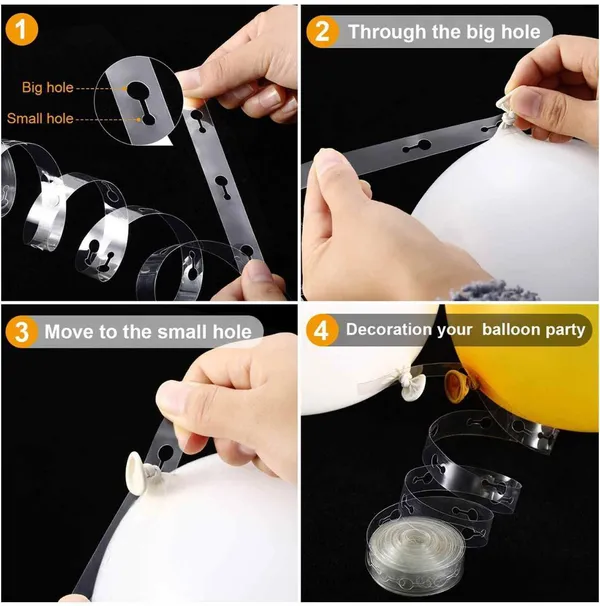 1

Big hole

Small hole

2 Through the big hole

3 Move to the small hole

4 Decoration your balloon party