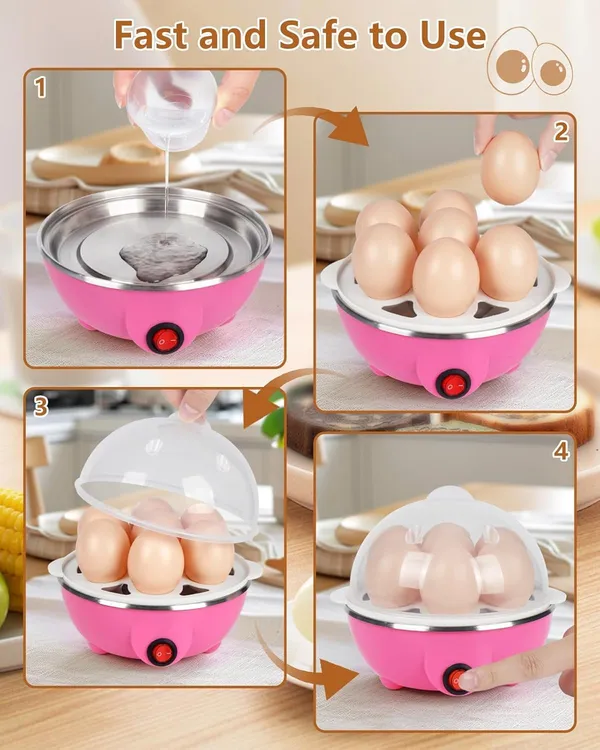 Fast and Safe to Use

1

2

3

4