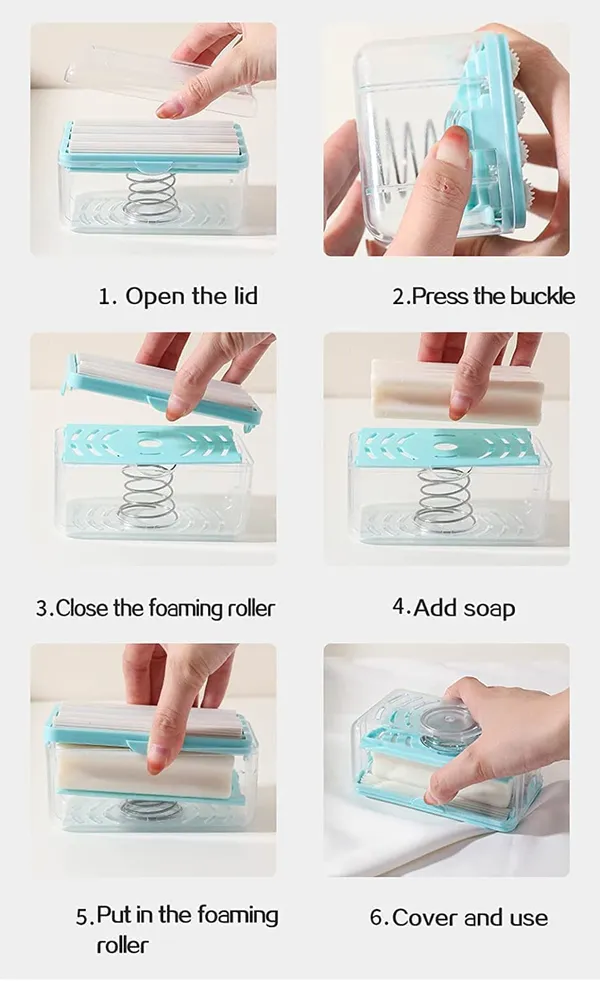 1. Open the lid

2.Press the buckle

3.Close the foaming roller

4.Add soap

5.Put in the foaming roller

6.Cover and use