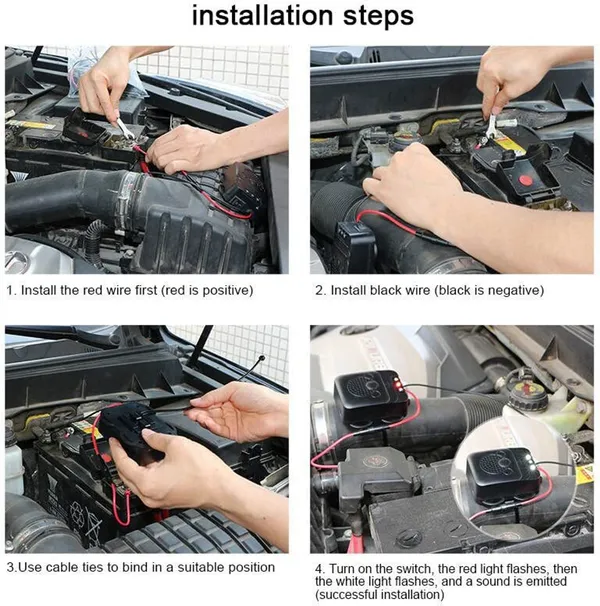 installation steps

1. Install the red wire first (red is positive)

2. Install black wire (black is negative)

3.Use cable ties to bind in a suitable position

4. Turn on the switch, the red light flashes, then the white light flashes, and a sound is emitted (successful installation)