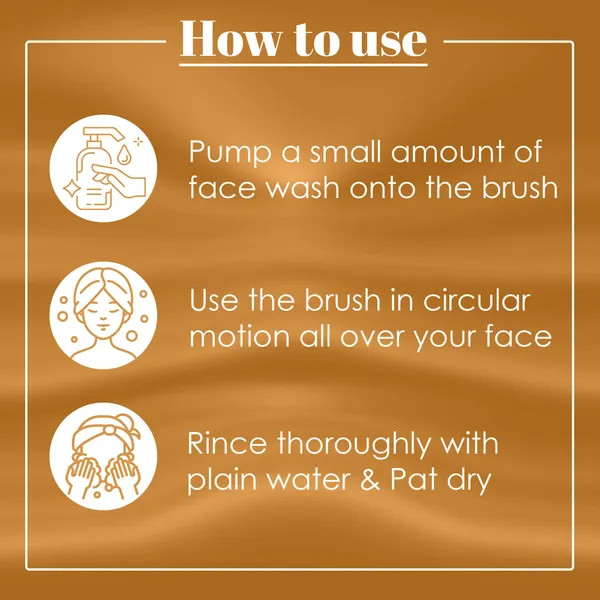 How to use

Pump a small amount of face wash onto the brush

Use the brush in circular motion all over your face

Rince thoroughly with plain water & Pat dry