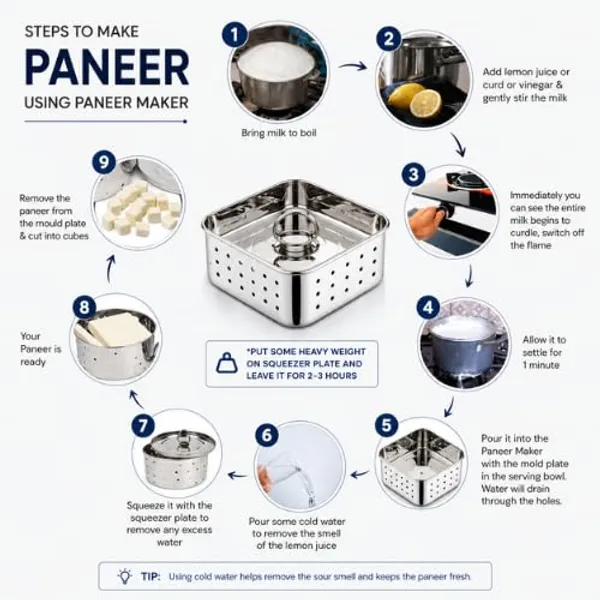 STEPS TO MAKE
PANEER
USING PANEER MAKER

1
Bring milk to boil

2
Add lemon juice or curd or vinegar & gently stir the milk

3
Immediately you can see the entire milk begins to curdle, switch off the flame

4
Allow it to settle for 1 minute

5
Pour it into the Paneer Maker with the mold plate in the serving bowl. Water will drain through the holes.

6
Pour some cold water to remove the smell of the lemon juice

7
Squeeze it with the squeezer plate to remove any excess water

8
Your Paneer is ready

9
Remove the paneer from the mould plate & cut into cubes

*PUT SOME HEAVY WEIGHT ON SQUEEZER PLATE AND LEAVE IT FOR 2-3 HOURS

TIP: Using cold water helps remove the sour smell and keeps the paneer fresh.